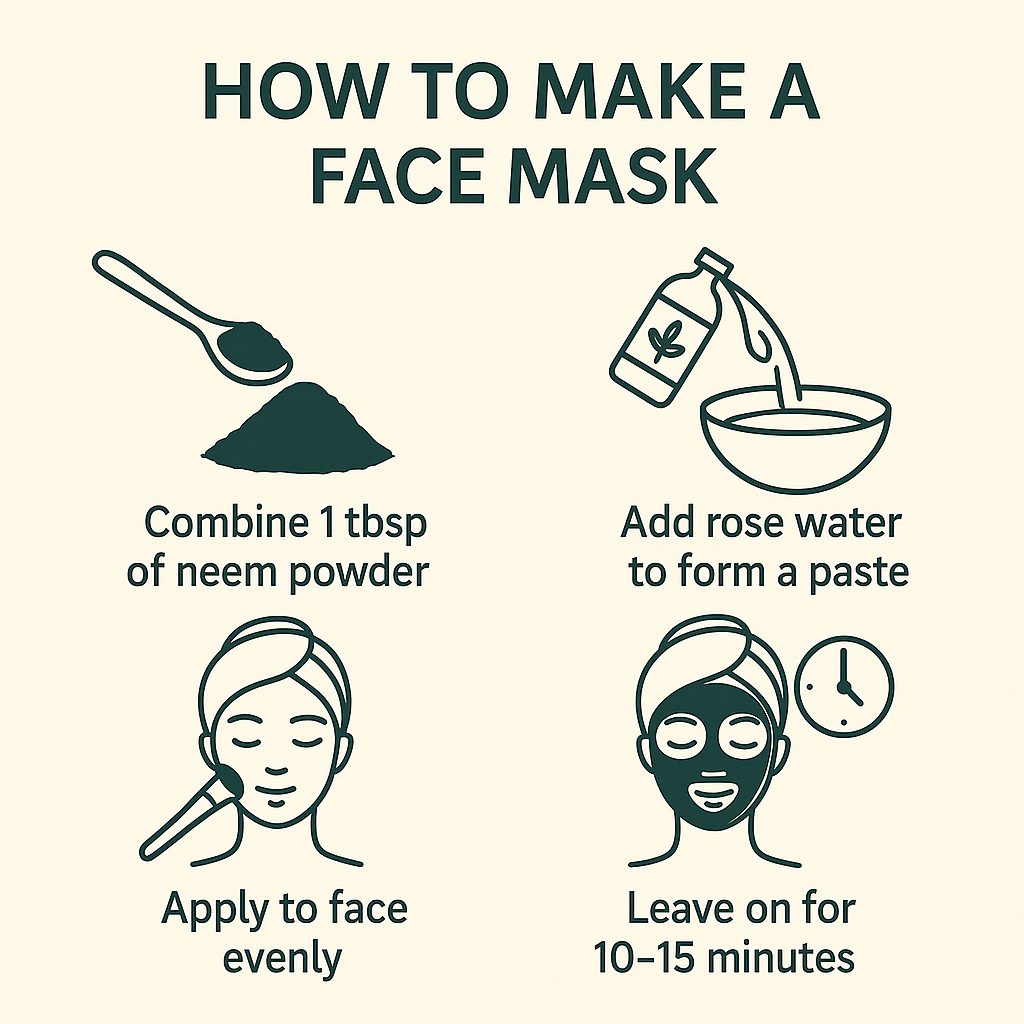 HOW TO MAKE A FACE MASK

Combine 1 tbsp of neem powder

Add rose water to form a paste

Apply to face evenly

Leave on for 10–15 minutes