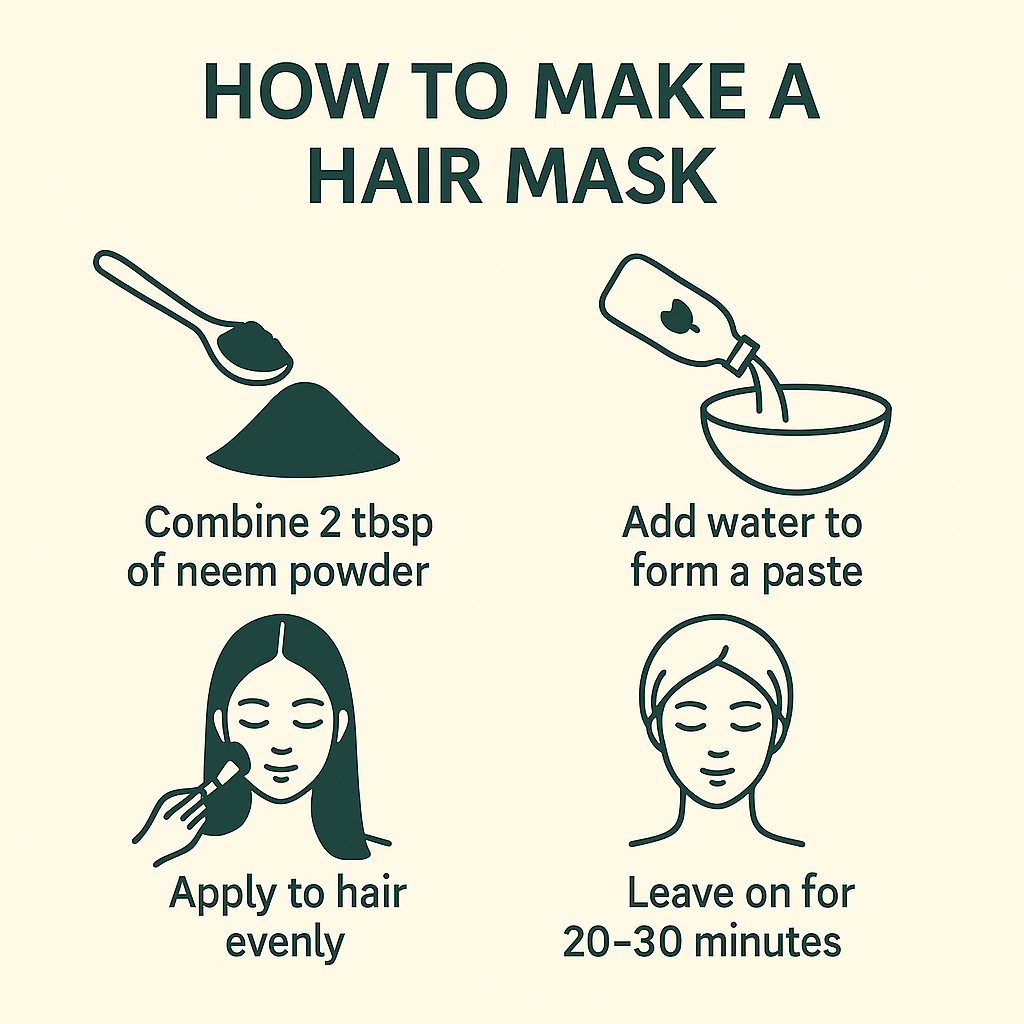 HOW TO MAKE A HAIR MASK

Combine 2 tbsp of neem powder

Add water to form a paste

Apply to hair evenly

Leave on for 20–30 minutes